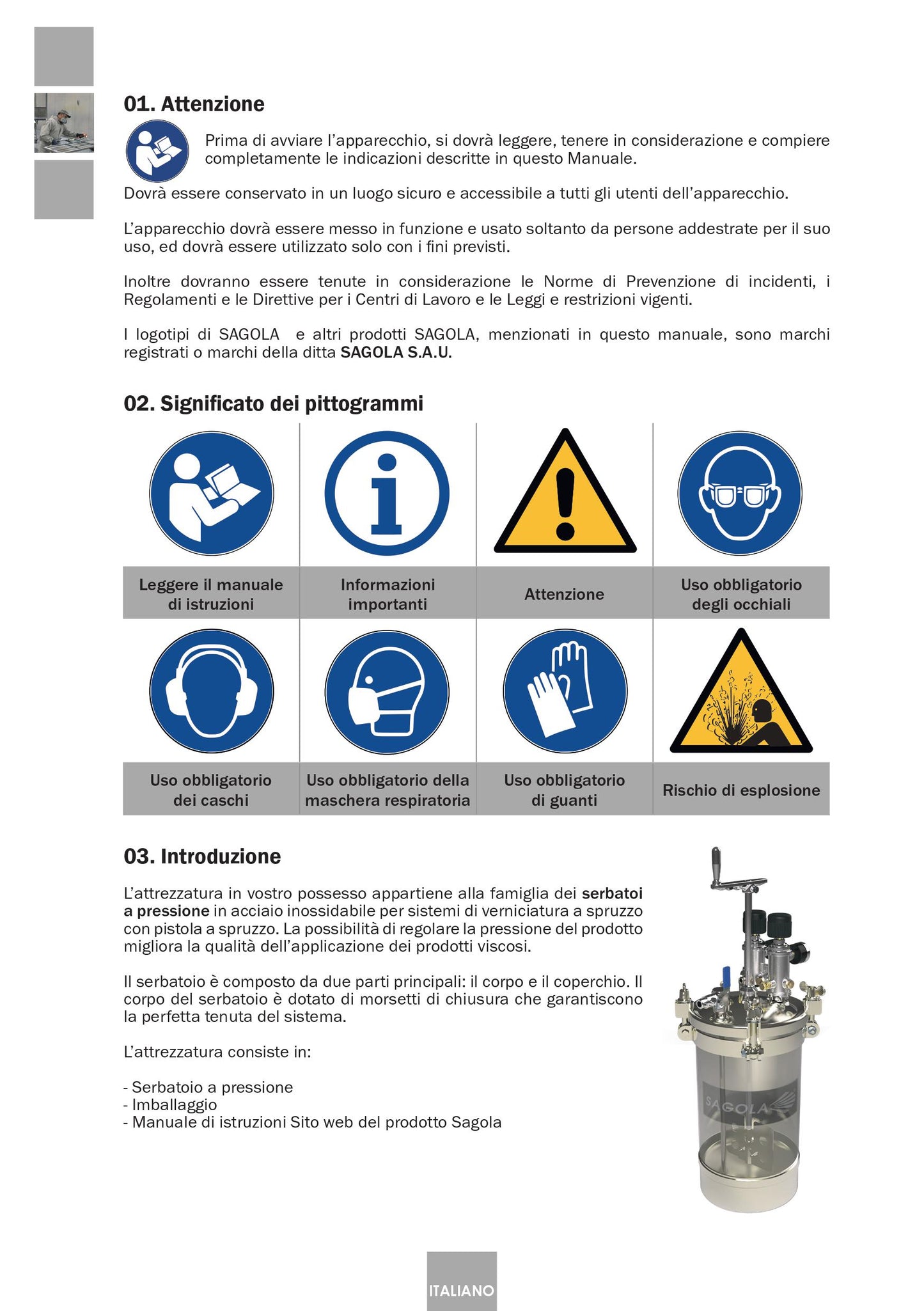 01. Attenzione

Prima di avviare l'apparecchio, si dovrà leggere, tenere in considerazione e compiere completamente le indicazioni descritte in questo Manuale.

Dovrà essere conservato in un luogo sicuro e accessibile a tutti gli utenti dell'apparecchio.

L'apparecchio dovrà essere messo in funzione e usato soltanto da persone addestrate per il suo uso, ed dovrà essere utilizzato solo con i fini previsti.

Inoltre dovranno essere tenute in considerazione le Norme di Prevenzione di incidenti, i Regolamenti e le Direttive per i Centri di Lavoro e le Leggi e restrizioni vigenti.

I logotipi di SAGOLA e altri prodotti SAGOLA, menzionati in questo manuale, sono marchi registrati o marchi della ditta SAGOLA S.A.U.

02. Significato dei pittogrammi

| Leggere il manuale di istruzioni | Informazioni importanti | Attenzione | Uso obbligatorio degli occhiali |
|---|---|---|---|
| Uso obbligatorio dei caschi | Uso obbligatorio della maschera respiratoria | Uso obbligatorio di guanti | Rischio di esplosione |

03. Introduzione

L'attrezzatura in vostro possesso appartiene alla famiglia dei serbatoi a pressione in acciaio inossidabile per sistemi di verniciatura a spruzzo con pistola a spruzzo. La possibilità di regolare la pressione del prodotto migliora la qualità dell'applicazione dei prodotti viscosi.

Il serbatoio è composto da due parti principali: il corpo e il coperchio. Il corpo del serbatoio è dotato di morsetti di chiusura che garantiscono la perfetta tenuta del sistema.

L'attrezzatura consiste in:

- Serbatoio a pressione
- Imballaggio
- Manuale di istruzioni Sito web del prodotto Sagola

SAGOLA

ITALIANO