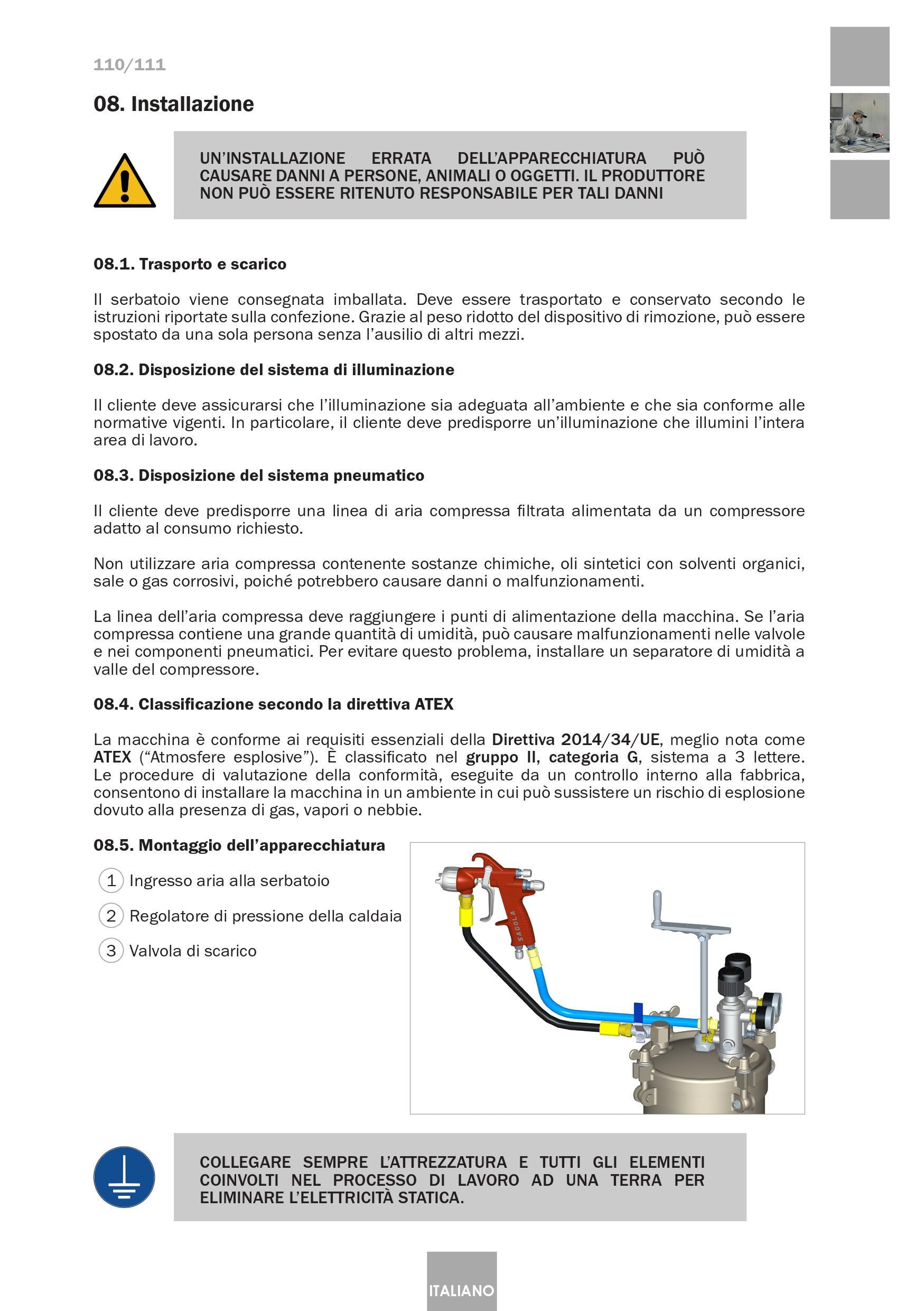 110/111

08. Installazione

UN'INSTALLAZIONE ERRATA DELL'APPARECCHIATURA PUÒ CAUSARE DANNI A PERSONE, ANIMALI O OGGETTI. IL PRODUTTORE NON PUÒ ESSERE RITENUTO RESPONSABILE PER TALI DANNI

08.1. Trasporto e scarico

Il serbatoio viene consegnata imballata. Deve essere trasportato e conservato secondo le istruzioni riportate sulla confezione. Grazie al peso ridotto del dispositivo di rimozione, può essere spostato da una sola persona senza l'ausilio di altri mezzi.

08.2. Disposizione del sistema di illuminazione

Il cliente deve assicurarsi che l'illuminazione sia adeguata all'ambiente e che sia conforme alle normative vigenti. In particolare, il cliente deve predisporre un'illuminazione che illumini l'intera area di lavoro.

08.3. Disposizione del sistema pneumatico

Il cliente deve predisporre una linea di aria compressa filtrata alimentata da un compressore adatto al consumo richiesto.

Non utilizzare aria compressa contenente sostanze chimiche, oli sintetici con solventi organici, sale o gas corrosivi, poiché potrebbero causare danni o malfunzionamenti.

La linea dell'aria compressa deve raggiungere i punti di alimentazione della macchina. Se l'aria compressa contiene una grande quantità di umidità, può causare malfunzionamenti nelle valvole e nei componenti pneumatici. Per evitare questo problema, installare un separatore di umidità a valle del compressore.

08.4. Classificazione secondo la direttiva ATEX

La macchina è conforme ai requisiti essenziali della Direttiva 2014/34/UE, meglio nota come ATEX ("Atmosfere esplosive"). È classificato nel gruppo II, categoria G, sistema a 3 lettere. Le procedure di valutazione della conformità, eseguite da un controllo interno alla fabbrica, consentono di installare la macchina in un ambiente in cui può sussistere un rischio di esplosione dovuto alla presenza di gas, vapori o nebbie.

08.5. Montaggio dell'apparecchiatura

1 Ingresso aria alla serbatoio

2 Regolatore di pressione della caldaia

3 Valvola di scarico

SAGOLA

COLLEGARE SEMPRE L'ATTREZZATURA E TUTTI GLI ELEMENTI COINVOLTI NEL PROCESSO DI LAVORO AD UNA TERRA PER ELIMINARE L'ELETTRICITÀ STATICA.

ITALIANO