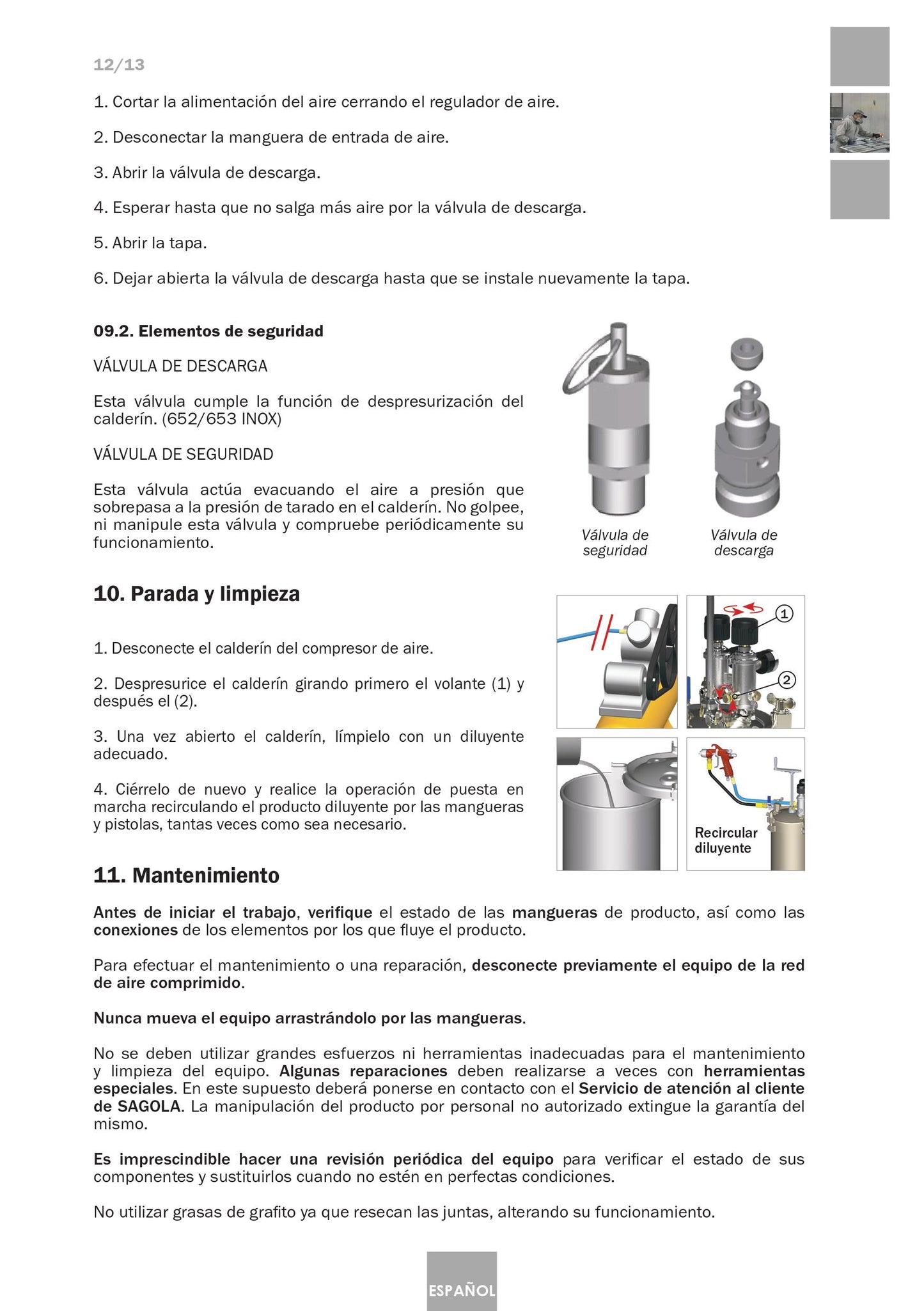 12/13

1. Cortar la alimentación del aire cerrando el regulador de aire.

2. Desconectar la manguera de entrada de aire.

3. Abrir la válvula de descarga.

4. Esperar hasta que no salga más aire por la válvula de descarga.

5. Abrir la tapa.

6. Dejar abierta la válvula de descarga hasta que se instale nuevamente la tapa.

09.2. Elementos de seguridad

VÁLVULA DE DESCARGA

Esta válvula cumple la función de despresurización del calderín. (652/653 INOX)

VÁLVULA DE SEGURIDAD

Esta válvula actúa evacuando el aire a presión que sobrepasa a la presión de tarado en el calderín. No golpee, ni manipule esta válvula y compruebe periódicamente su funcionamiento.

Válvula de seguridad

Válvula de descarga

10. Parada y limpieza

1. Desconecte el calderín del compresor de aire.

2. Despresurice el calderín girando primero el volante (1) y después el (2).

3. Una vez abierto el calderín, límpielo con un diluyente adecuado.

4. Ciérrelo de nuevo y realice la operación de puesta en marcha recirculando el producto diluyente por las mangueras y pistolas, tantas veces como sea necesario.

1

2

Recircular diluyente

11. Mantenimiento

Antes de iniciar el trabajo, verifique el estado de las mangueras de producto, así como las conexiones de los elementos por los que fluye el producto.

Para efectuar el mantenimiento o una reparación, desconecte previamente el equipo de la red de aire comprimido.

Nunca mueva el equipo arrastrándolo por las mangueras.

No se deben utilizar grandes esfuerzos ni herramientas inadecuadas para el mantenimiento y limpieza del equipo. Algunas reparaciones deben realizarse a veces con herramientas especiales. En este supuesto deberá ponerse en contacto con el Servicio de atención al cliente de SAGOLA. La manipulación del producto por personal no autorizado extingue la garantía del mismo.

Es imprescindible hacer una revisión periódica del equipo para verificar el estado de sus componentes y sustituirlos cuando no estén en perfectas condiciones.

No utilizar grasas de grafito ya que resecan las juntas, alterando su funcionamiento.

ESPAÑOL