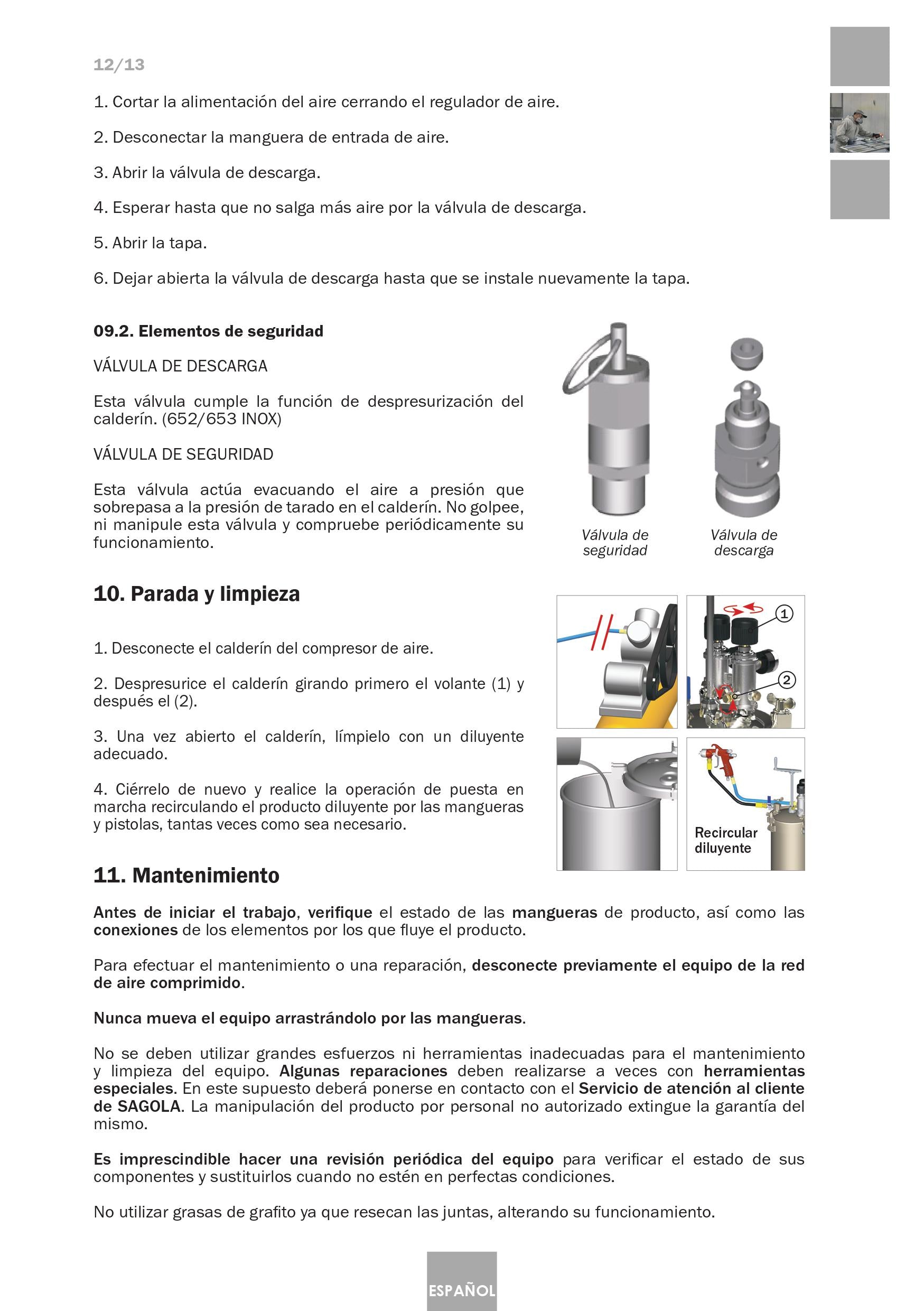 12/13

1. Cortar la alimentación del aire cerrando el regulador de aire.

2. Desconectar la manguera de entrada de aire.

3. Abrir la válvula de descarga.

4. Esperar hasta que no salga más aire por la válvula de descarga.

5. Abrir la tapa.

6. Dejar abierta la válvula de descarga hasta que se instale nuevamente la tapa.

09.2. Elementos de seguridad

VÁLVULA DE DESCARGA

Esta válvula cumple la función de despresurización del calderín. (652/653 INOX)

VÁLVULA DE SEGURIDAD

Esta válvula actúa evacuando el aire a presión que sobrepasa a la presión de tarado en el calderín. No golpee, ni manipule esta válvula y compruebe periódicamente su funcionamiento.

Válvula de seguridad

Válvula de descarga

10. Parada y limpieza

1. Desconecte el calderín del compresor de aire.

2. Despresurice el calderín girando primero el volante (1) y después el (2).

3. Una vez abierto el calderín, límpielo con un diluyente adecuado.

4. Ciérrelo de nuevo y realice la operación de puesta en marcha recirculando el producto diluyente por las mangueras y pistolas, tantas veces como sea necesario.

1

2

Recircular diluyente

11. Mantenimiento

Antes de iniciar el trabajo, verifique el estado de las mangueras de producto, así como las conexiones de los elementos por los que fluye el producto.

Para efectuar el mantenimiento o una reparación, desconecte previamente el equipo de la red de aire comprimido.

Nunca mueva el equipo arrastrándolo por las mangueras.

No se deben utilizar grandes esfuerzos ni herramientas inadecuadas para el mantenimiento y limpieza del equipo. Algunas reparaciones deben realizarse a veces con herramientas especiales. En este supuesto deberá ponerse en contacto con el Servicio de atención al cliente de SAGOLA. La manipulación del producto por personal no autorizado extingue la garantía del mismo.

Es imprescindible hacer una revisión periódica del equipo para verificar el estado de sus componentes y sustituirlos cuando no estén en perfectas condiciones.

No utilizar grasas de grafito ya que resecan las juntas, alterando su funcionamiento.

ESPAÑOL