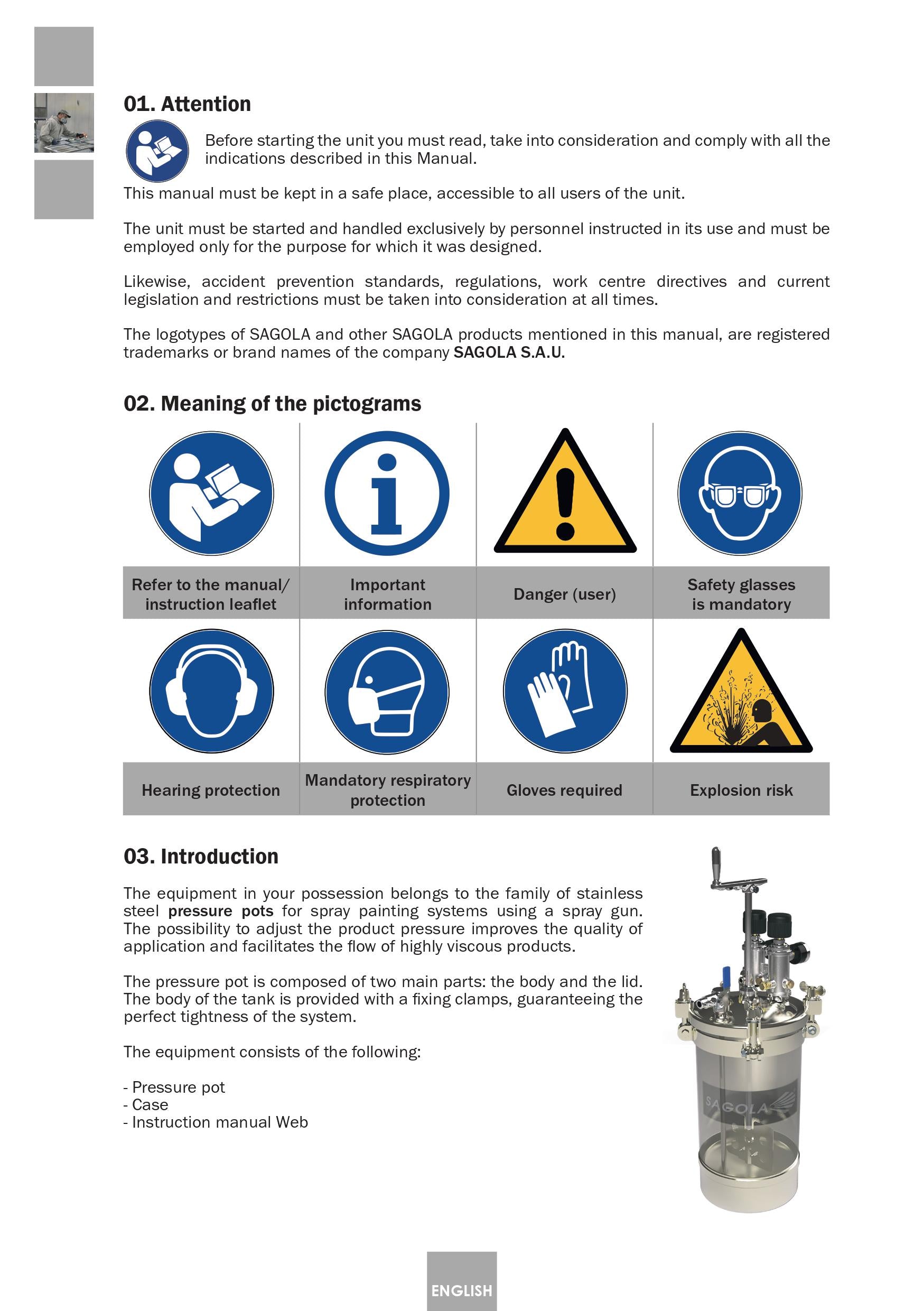 01. Attention

Before starting the unit you must read, take into consideration and comply with all the indications described in this Manual.

This manual must be kept in a safe place, accessible to all users of the unit.

The unit must be started and handled exclusively by personnel instructed in its use and must be employed only for the purpose for which it was designed.

Likewise, accident prevention standards, regulations, work centre directives and current legislation and restrictions must be taken into consideration at all times.

The logotypes of SAGOLA and other SAGOLA products mentioned in this manual, are registered trademarks or brand names of the company SAGOLA S.A.U.

02. Meaning of the pictograms

| Refer to the manual/ instruction leaflet | Important information | Danger (user) | Safety glasses is mandatory |
|---|---|---|---|
| Hearing protection | Mandatory respiratory protection | Gloves required | Explosion risk |

03. Introduction

The equipment in your possession belongs to the family of stainless steel pressure pots for spray painting systems using a spray gun. The possibility to adjust the product pressure improves the quality of application and facilitates the flow of highly viscous products.

The pressure pot is composed of two main parts: the body and the lid. The body of the tank is provided with a fixing clamps, guaranteeing the perfect tightness of the system.

The equipment consists of the following:

- Pressure pot
- Case
- Instruction manual Web

SAGOLA

ENGLISH