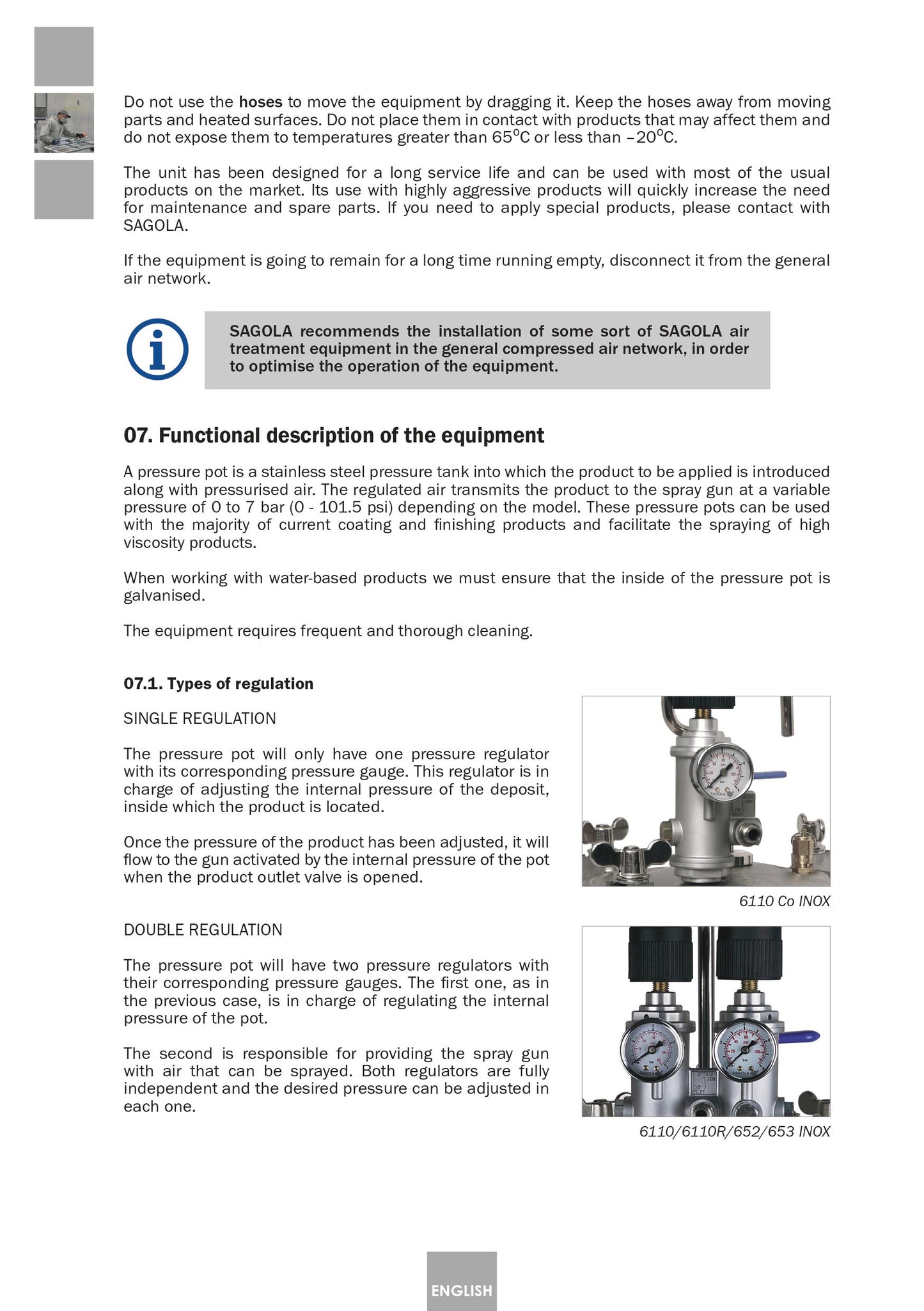 Do not use the hoses to move the equipment by dragging it. Keep the hoses away from moving parts and heated surfaces. Do not place them in contact with products that may affect them and do not expose them to temperatures greater than 65ºC or less than –20ºC.

The unit has been designed for a long service life and can be used with most of the usual products on the market. Its use with highly aggressive products will quickly increase the need for maintenance and spare parts. If you need to apply special products, please contact with SAGOLA.

If the equipment is going to remain for a long time running empty, disconnect it from the general air network.

SAGOLA recommends the installation of some sort of SAGOLA air treatment equipment in the general compressed air network, in order to optimise the operation of the equipment.

07. Functional description of the equipment

A pressure pot is a stainless steel pressure tank into which the product to be applied is introduced along with pressurised air. The regulated air transmits the product to the spray gun at a variable pressure of 0 to 7 bar (0 - 101.5 psi) depending on the model. These pressure pots can be used with the majority of current coating and finishing products and facilitate the spraying of high viscosity products.

When working with water-based products we must ensure that the inside of the pressure pot is galvanised.

The equipment requires frequent and thorough cleaning.

07.1. Types of regulation

SINGLE REGULATION

The pressure pot will only have one pressure regulator with its corresponding pressure gauge. This regulator is in charge of adjusting the internal pressure of the deposit, inside which the product is located.

Once the pressure of the product has been adjusted, it will flow to the gun activated by the internal pressure of the pot when the product outlet valve is opened.

6110 Co INOX

DOUBLE REGULATION

The pressure pot will have two pressure regulators with their corresponding pressure gauges. The first one, as in the previous case, is in charge of regulating the internal pressure of the pot.

The second is responsible for providing the spray gun with air that can be sprayed. Both regulators are fully independent and the desired pressure can be adjusted in each one.

6110/6110R/652/653 INOX

ENGLISH