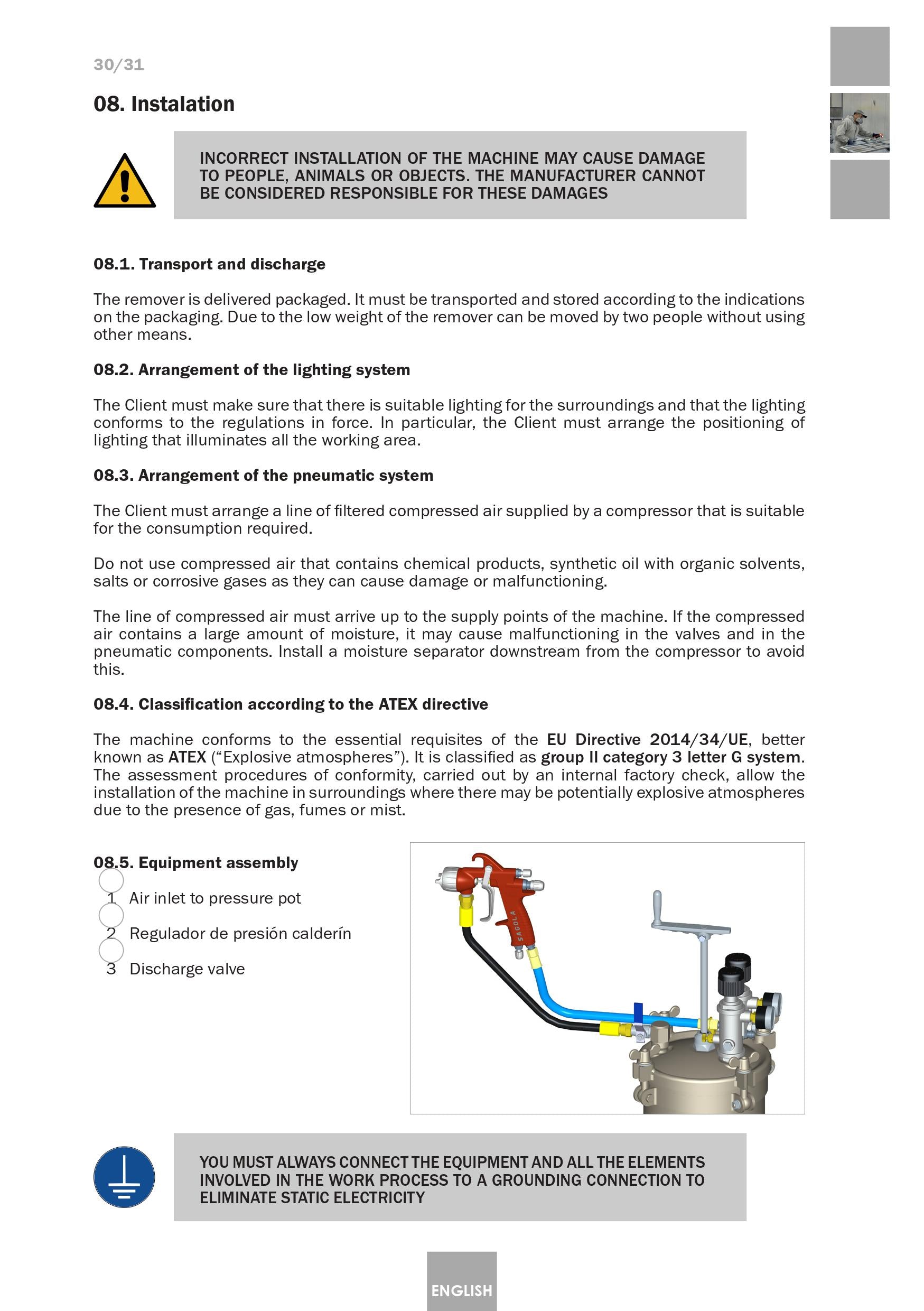 30/31

08. Instalation

INCORRECT INSTALLATION OF THE MACHINE MAY CAUSE DAMAGE TO PEOPLE, ANIMALS OR OBJECTS. THE MANUFACTURER CANNOT BE CONSIDERED RESPONSIBLE FOR THESE DAMAGES

08.1. Transport and discharge

The remover is delivered packaged. It must be transported and stored according to the indications on the packaging. Due to the low weight of the remover can be moved by two people without using other means.

08.2. Arrangement of the lighting system

The Client must make sure that there is suitable lighting for the surroundings and that the lighting conforms to the regulations in force. In particular, the Client must arrange the positioning of lighting that illuminates all the working area.

08.3. Arrangement of the pneumatic system

The Client must arrange a line of filtered compressed air supplied by a compressor that is suitable for the consumption required.

Do not use compressed air that contains chemical products, synthetic oil with organic solvents, salts or corrosive gases as they can cause damage or malfunctioning.

The line of compressed air must arrive up to the supply points of the machine. If the compressed air contains a large amount of moisture, it may cause malfunctioning in the valves and in the pneumatic components. Install a moisture separator downstream from the compressor to avoid this.

08.4. Classification according to the ATEX directive

The machine conforms to the essential requisites of the EU Directive 2014/34/UE, better known as ATEX ("Explosive atmospheres"). It is classified as group II category 3 letter G system. The assessment procedures of conformity, carried out by an internal factory check, allow the installation of the machine in surroundings where there may be potentially explosive atmospheres due to the presence of gas, fumes or mist.

08.5. Equipment assembly

1 Air inlet to pressure pot
2 Regulador de presión calderín
3 Discharge valve

SAGOLA

YOU MUST ALWAYS CONNECT THE EQUIPMENT AND ALL THE ELEMENTS INVOLVED IN THE WORK PROCESS TO A GROUNDING CONNECTION TO ELIMINATE STATIC ELECTRICITY

ENGLISH