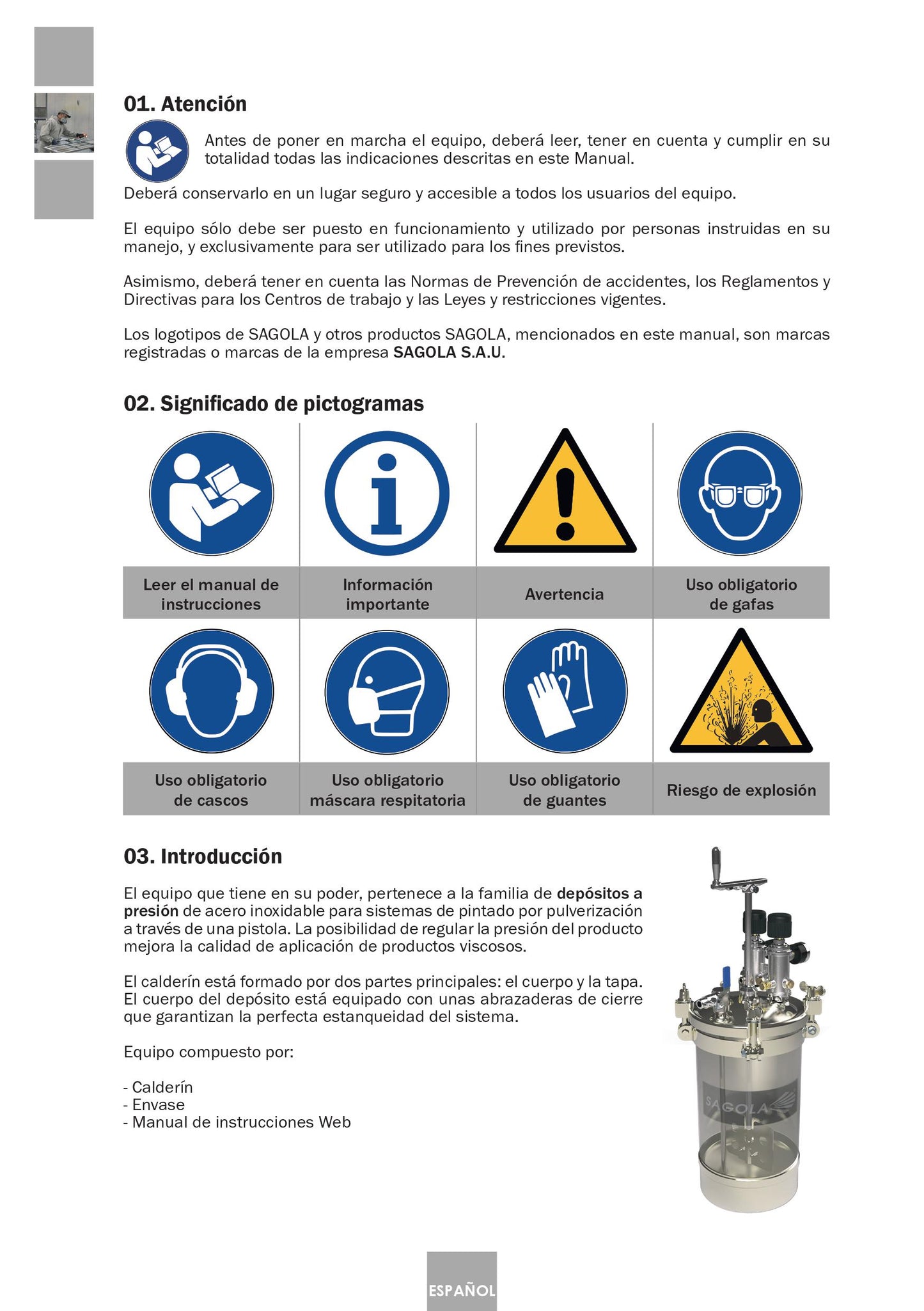 01. Atención

Antes de poner en marcha el equipo, deberá leer, tener en cuenta y cumplir en su totalidad todas las indicaciones descritas en este Manual.

Deberá conservarlo en un lugar seguro y accesible a todos los usuarios del equipo.

El equipo sólo debe ser puesto en funcionamiento y utilizado por personas instruidas en su manejo, y exclusivamente para ser utilizado para los fines previstos.

Asimismo, deberá tener en cuenta las Normas de Prevención de accidentes, los Reglamentos y Directivas para los Centros de trabajo y las Leyes y restricciones vigentes.

Los logotipos de SAGOLA y otros productos SAGOLA, mencionados en este manual, son marcas registradas o marcas de la empresa SAGOLA S.A.U.

02. Significado de pictogramas

| Leer el manual de instrucciones | Información importante | Avertencia | Uso obligatorio de gafas |
|---|---|---|---|
| Uso obligatorio de cascos | Uso obligatorio máscara respitatoria | Uso obligatorio de guantes | Riesgo de explosión |

03. Introducción

El equipo que tiene en su poder, pertenece a la familia de depósitos a presión de acero inoxidable para sistemas de pintado por pulverización a través de una pistola. La posibilidad de regular la presión del producto mejora la calidad de aplicación de productos viscosos.

El calderín está formado por dos partes principales: el cuerpo y la tapa. El cuerpo del depósito está equipado con unas abrazaderas de cierre que garantizan la perfecta estanqueidad del sistema.

Equipo compuesto por:

- Calderín
- Envase
- Manual de instrucciones Web

SAGOLA

ESPAÑOL