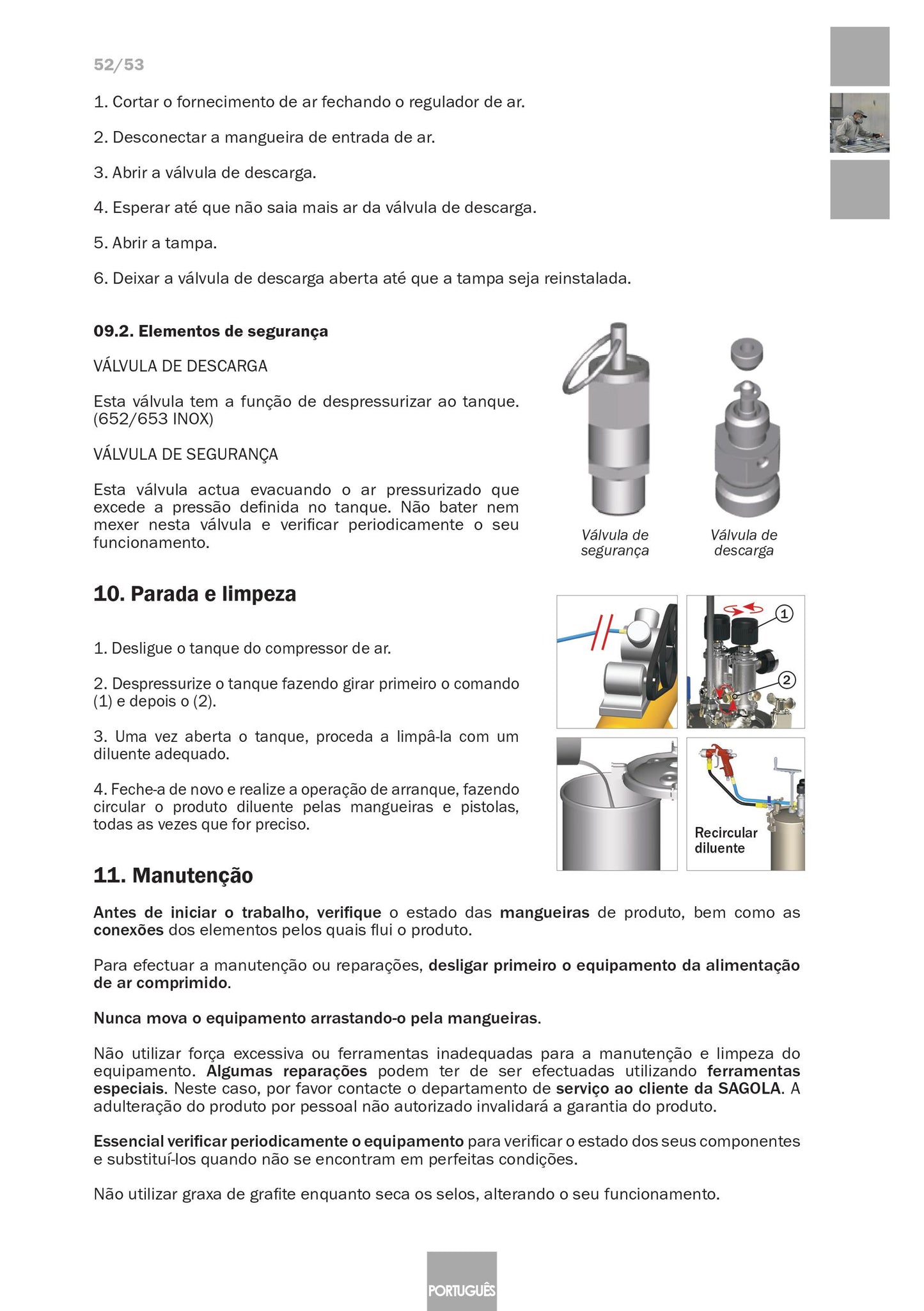 52/53

1. Cortar o fornecimento de ar fechando o regulador de ar.

2. Desconectar a mangueira de entrada de ar.

3. Abrir a válvula de descarga.

4. Esperar até que não saia mais ar da válvula de descarga.

5. Abrir a tampa.

6. Deixar a válvula de descarga aberta até que a tampa seja reinstalada.

09.2. Elementos de segurança

VÁLVULA DE DESCARGA

Esta válvula tem a função de despressurizar ao tanque. (652/653 INOX)

VÁLVULA DE SEGURANÇA

Esta válvula actua evacuando o ar pressurizado que excede a pressão definida no tanque. Não bater nem mexer nesta válvula e verificar periodicamente o seu funcionamento.

Válvula de segurança

Válvula de descarga

10. Parada e limpeza

1. Desligue o tanque do compressor de ar.

2. Despressurize o tanque fazendo girar primeiro o comando (1) e depois o (2).

3. Uma vez aberta o tanque, proceda a limpâ-la com um diluente adequado.

4. Feche-a de novo e realize a operação de arranque, fazendo circular o produto diluente pelas mangueiras e pistolas, todas as vezes que for preciso.

1

2

Recircular diluente

11. Manutenção

Antes de iniciar o trabalho, verifique o estado das mangueiras de produto, bem como as conexões dos elementos pelos quais flui o produto.

Para efectuar a manutenção ou reparações, desligar primeiro o equipamento da alimentação de ar comprimido.

Nunca mova o equipamento arrastando-o pela mangueiras.

Não utilizar força excessiva ou ferramentas inadequadas para a manutenção e limpeza do equipamento. Algumas reparações podem ter de ser efectuadas utilizando ferramentas especiais. Neste caso, por favor contacte o departamento de serviço ao cliente da SAGOLA. A adulteração do produto por pessoal não autorizado invalidará a garantia do produto.

Essencial verificar periodicamente o equipamento para verificar o estado dos seus componentes e substituí-los quando não se encontram em perfeitas condições.

Não utilizar graxa de grafite enquanto seca os selos, alterando o seu funcionamento.

PORTUGUÊS