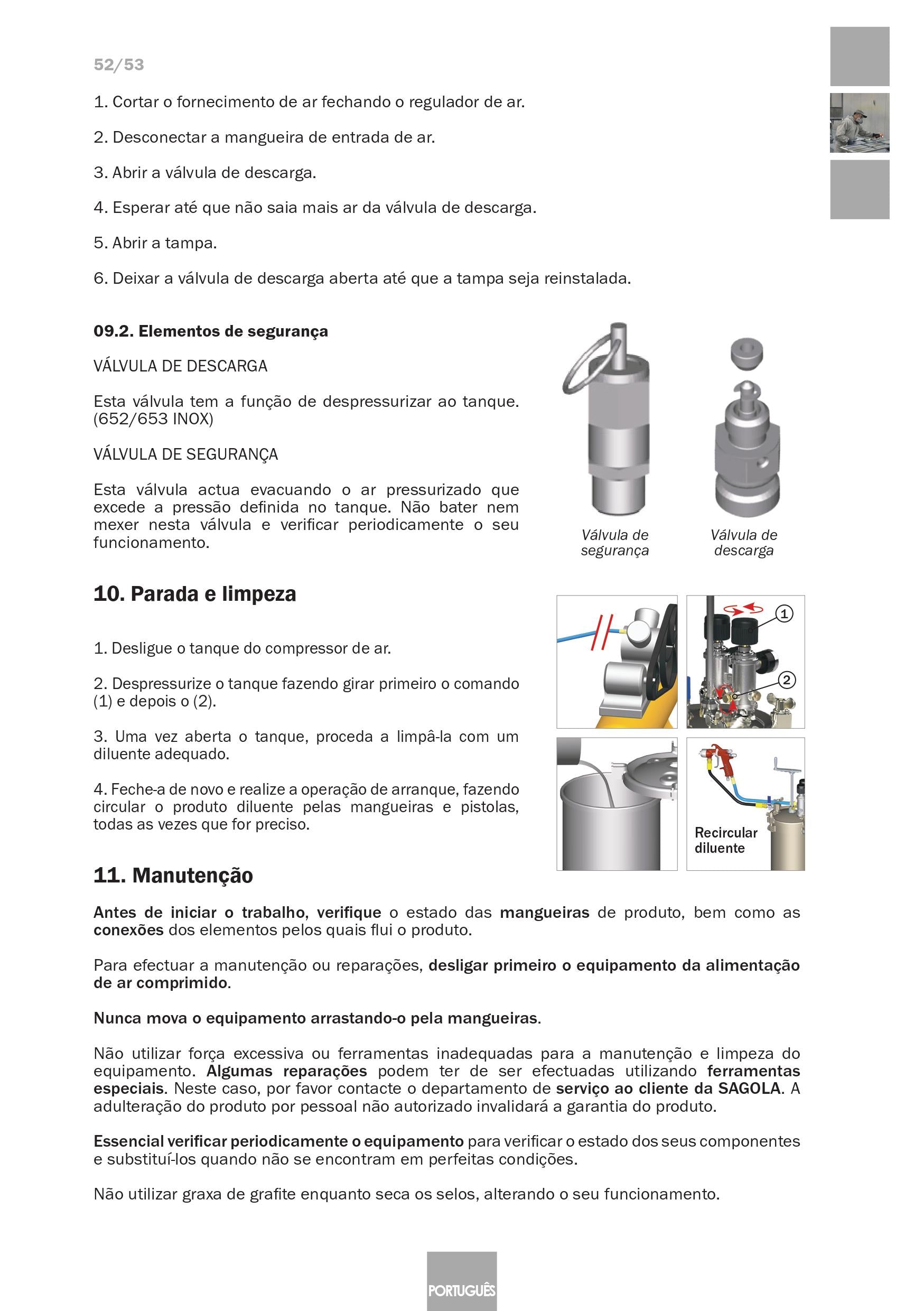 52/53

1. Cortar o fornecimento de ar fechando o regulador de ar.

2. Desconectar a mangueira de entrada de ar.

3. Abrir a válvula de descarga.

4. Esperar até que não saia mais ar da válvula de descarga.

5. Abrir a tampa.

6. Deixar a válvula de descarga aberta até que a tampa seja reinstalada.

09.2. Elementos de segurança

VÁLVULA DE DESCARGA

Esta válvula tem a função de despressurizar ao tanque. (652/653 INOX)

VÁLVULA DE SEGURANÇA

Esta válvula actua evacuando o ar pressurizado que excede a pressão definida no tanque. Não bater nem mexer nesta válvula e verificar periodicamente o seu funcionamento.

Válvula de segurança

Válvula de descarga

10. Parada e limpeza

1. Desligue o tanque do compressor de ar.

2. Despressurize o tanque fazendo girar primeiro o comando (1) e depois o (2).

3. Uma vez aberta o tanque, proceda a limpâ-la com um diluente adequado.

4. Feche-a de novo e realize a operação de arranque, fazendo circular o produto diluente pelas mangueiras e pistolas, todas as vezes que for preciso.

1

2

Recircular diluente

11. Manutenção

Antes de iniciar o trabalho, verifique o estado das mangueiras de produto, bem como as conexões dos elementos pelos quais flui o produto.

Para efectuar a manutenção ou reparações, desligar primeiro o equipamento da alimentação de ar comprimido.

Nunca mova o equipamento arrastando-o pela mangueiras.

Não utilizar força excessiva ou ferramentas inadequadas para a manutenção e limpeza do equipamento. Algumas reparações podem ter de ser efectuadas utilizando ferramentas especiais. Neste caso, por favor contacte o departamento de serviço ao cliente da SAGOLA. A adulteração do produto por pessoal não autorizado invalidará a garantia do produto.

Essencial verificar periodicamente o equipamento para verificar o estado dos seus componentes e substituí-los quando não se encontram em perfeitas condições.

Não utilizar graxa de grafite enquanto seca os selos, alterando o seu funcionamento.

PORTUGUÊS