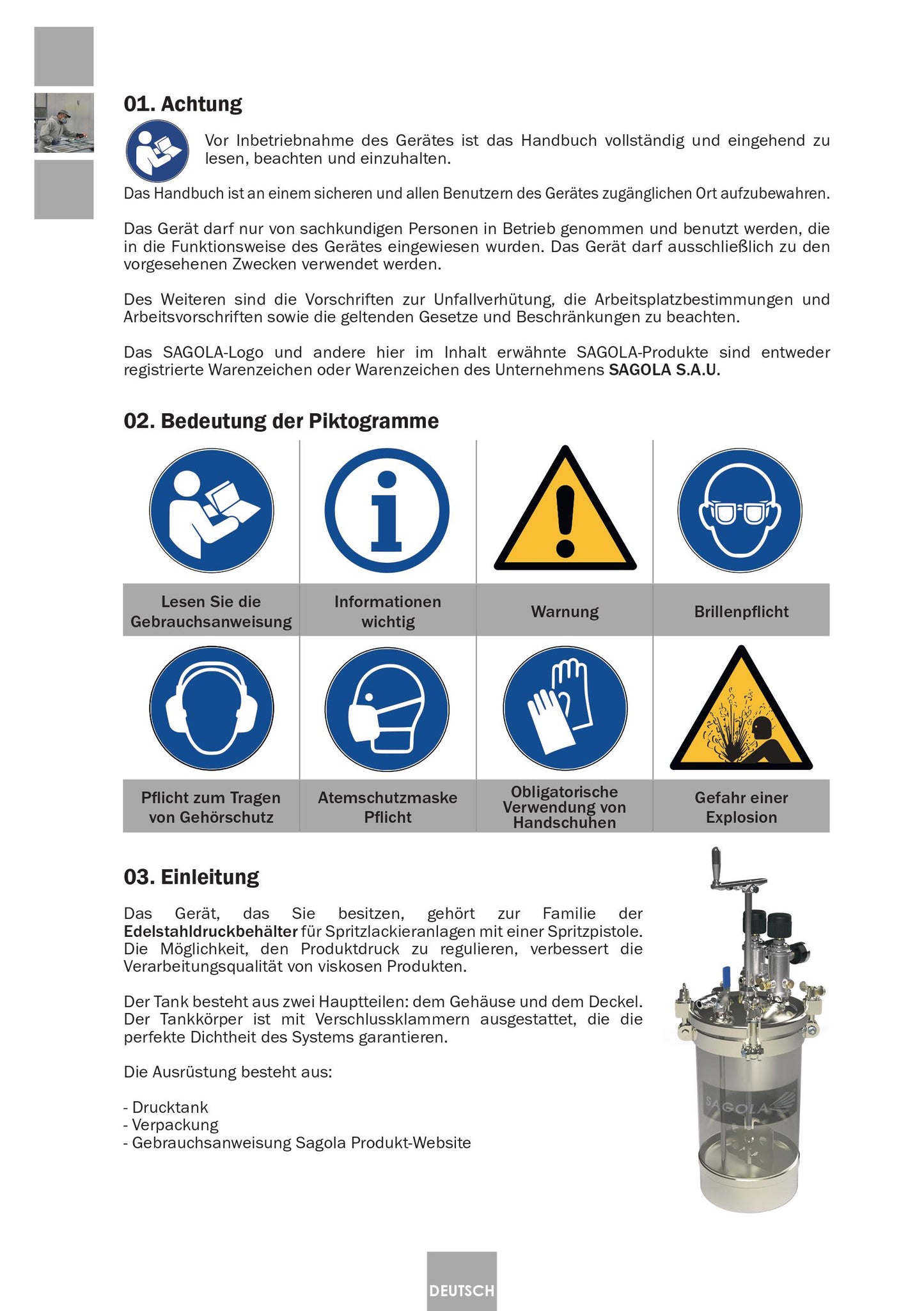 01. Achtung

Vor Inbetriebnahme des Gerätes ist das Handbuch vollständig und eingehend zu lesen, beachten und einzuhalten.

Das Handbuch ist an einem sicheren und allen Benutzern des Gerätes zugänglichen Ort aufzubewahren.

Das Gerät darf nur von sachkundigen Personen in Betrieb genommen und benutzt werden, die in die Funktionsweise des Gerätes eingewiesen wurden. Das Gerät darf ausschließlich zu den vorgesehenen Zwecken verwendet werden.

Des Weiteren sind die Vorschriften zur Unfallverhütung, die Arbeitsplatzbestimmungen und Arbeitsvorschriften sowie die geltenden Gesetze und Beschränkungen zu beachten.

Das SAGOLA-Logo und andere hier im Inhalt erwähnte SAGOLA-Produkte sind entweder registrierte Warenzeichen oder Warenzeichen des Unternehmens SAGOLA S.A.U.

02. Bedeutung der Piktogramme

| Lesen Sie die Gebrauchsanweisung | Informationen wichtig | Warnung | Brillenpflicht |
|---|---|---|---|
| Pflicht zum Tragen von Gehörschutz | Atemschutzmaske Pflicht | Obligatorische Verwendung von Handschuhen | Gefahr einer Explosion |

03. Einleitung

Das Gerät, das Sie besitzen, gehört zur Familie der Edelstahldruckbehälter für Spritzlackieranlagen mit einer Spritzpistole. Die Möglichkeit, den Produktdruck zu regulieren, verbessert die Verarbeitungsqualität von viskosen Produkten.

Der Tank besteht aus zwei Hauptteilen: dem Gehäuse und dem Deckel. Der Tankkörper ist mit Verschlussklammern ausgestattet, die die perfekte Dichtheit des Systems garantieren.

Die Ausrüstung besteht aus:

- Drucktank
- Verpackung
- Gebrauchsanweisung Sagola Produkt-Website

SAGOLA

DEUTSCH