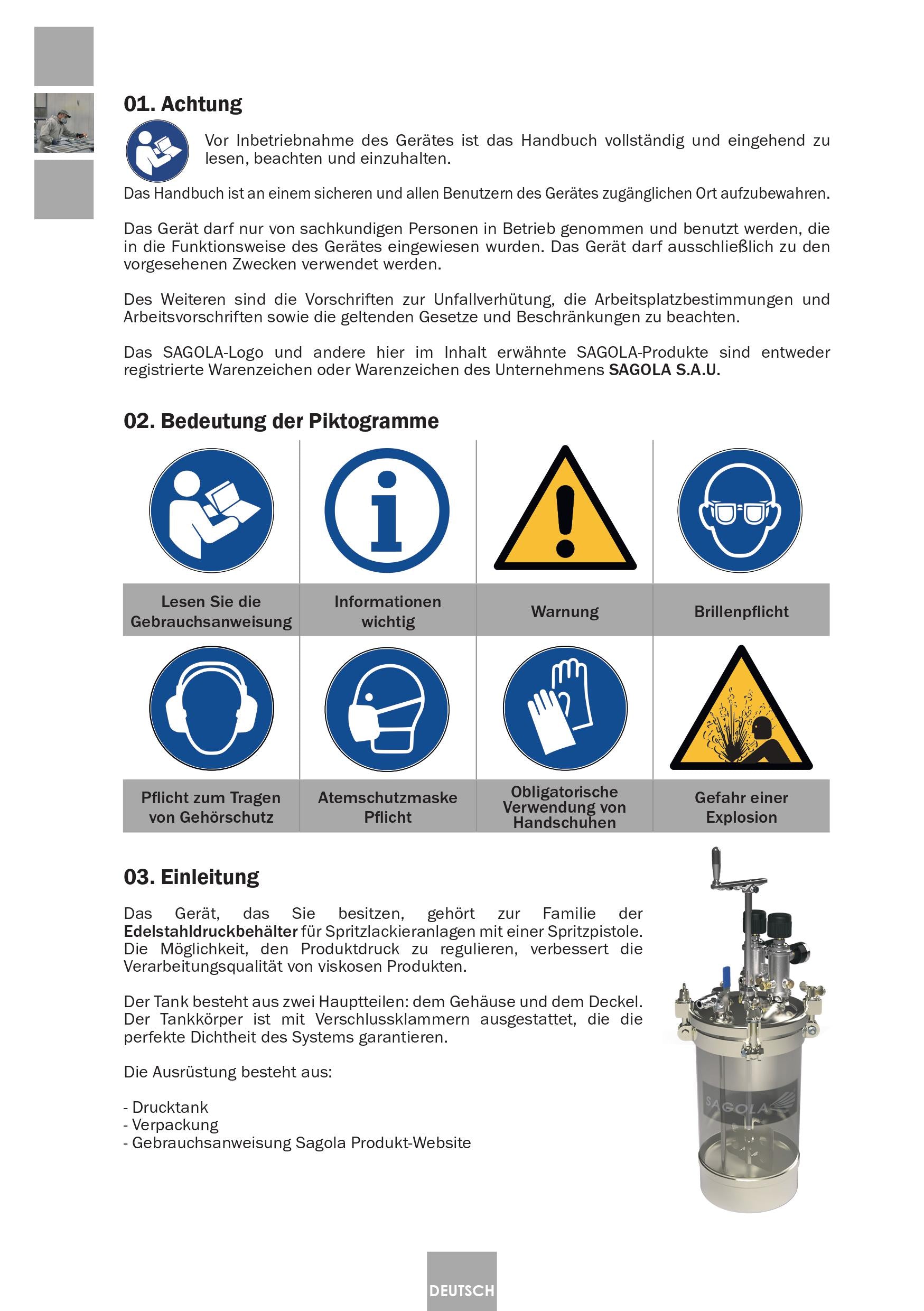 01. Achtung

Vor Inbetriebnahme des Gerätes ist das Handbuch vollständig und eingehend zu lesen, beachten und einzuhalten.

Das Handbuch ist an einem sicheren und allen Benutzern des Gerätes zugänglichen Ort aufzubewahren.

Das Gerät darf nur von sachkundigen Personen in Betrieb genommen und benutzt werden, die in die Funktionsweise des Gerätes eingewiesen wurden. Das Gerät darf ausschließlich zu den vorgesehenen Zwecken verwendet werden.

Des Weiteren sind die Vorschriften zur Unfallverhütung, die Arbeitsplatzbestimmungen und Arbeitsvorschriften sowie die geltenden Gesetze und Beschränkungen zu beachten.

Das SAGOLA-Logo und andere hier im Inhalt erwähnte SAGOLA-Produkte sind entweder registrierte Warenzeichen oder Warenzeichen des Unternehmens SAGOLA S.A.U.

02. Bedeutung der Piktogramme

| Lesen Sie die Gebrauchsanweisung | Informationen wichtig | Warnung | Brillenpflicht |
|---|---|---|---|
| Pflicht zum Tragen von Gehörschutz | Atemschutzmaske Pflicht | Obligatorische Verwendung von Handschuhen | Gefahr einer Explosion |

03. Einleitung

Das Gerät, das Sie besitzen, gehört zur Familie der Edelstahldruckbehälter für Spritzlackieranlagen mit einer Spritzpistole. Die Möglichkeit, den Produktdruck zu regulieren, verbessert die Verarbeitungsqualität von viskosen Produkten.

Der Tank besteht aus zwei Hauptteilen: dem Gehäuse und dem Deckel. Der Tankkörper ist mit Verschlussklammern ausgestattet, die die perfekte Dichtheit des Systems garantieren.

Die Ausrüstung besteht aus:

- Drucktank
- Verpackung
- Gebrauchsanweisung Sagola Produkt-Website

SAGOLA

DEUTSCH