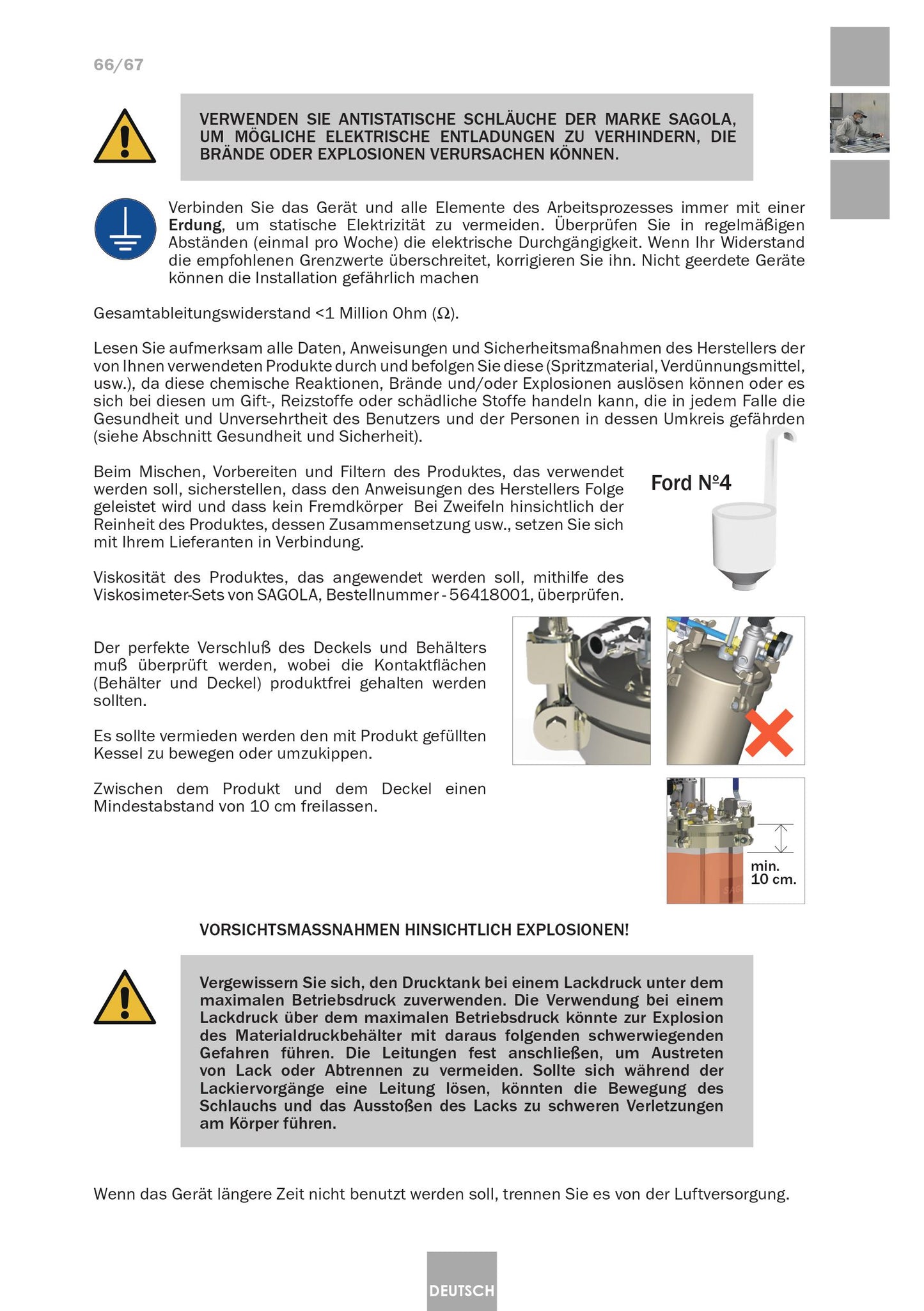 66/67

VERWENDEN SIE ANTISTATISCHE SCHLÄUCHE DER MARKE SAGOLA, UM MÖGLICHE ELEKTRISCHE ENTLADUNGEN ZU VERHINDERN, DIE BRÄNDE ODER EXPLOSIONEN VERURSACHEN KÖNNEN.

Verbinden Sie das Gerät und alle Elemente des Arbeitsprozesses immer mit einer Erdung, um statische Elektrizität zu vermeiden. Überprüfen Sie in regelmäßigen Abständen (einmal pro Woche) die elektrische Durchgängigkeit. Wenn Ihr Widerstand die empfohlenen Grenzwerte überschreitet, korrigieren Sie ihn. Nicht geerdete Geräte können die Installation gefährlich machen

Gesamtableitungswiderstand <1 Million Ohm (Ω).

Lesen Sie aufmerksam alle Daten, Anweisungen und Sicherheitsmaßnahmen des Herstellers der von Ihnen verwendeten Produkte durch und befolgen Sie diese (Spritzmaterial, Verdünnungsmittel, usw.), da diese chemische Reaktionen, Brände und/oder Explosionen auslösen können oder es sich bei diesen um Gift-, Reizstoffe oder schädliche Stoffe handeln kann, die in jedem Falle die Gesundheit und Unversehrtheit des Benutzers und der Personen in dessen Umkreis gefährden (siehe Abschnitt Gesundheit und Sicherheit).

Beim Mischen, Vorbereiten und Filtern des Produktes, das verwendet werden soll, sicherstellen, dass den Anweisungen des Herstellers Folge geleistet wird und dass kein Fremdkörper Bei Zweifeln hinsichtlich der Reinheit des Produktes, dessen Zusammensetzung usw., setzen Sie sich mit Ihrem Lieferanten in Verbindung.

Ford Nº4

Viskosität des Produktes, das angewendet werden soll, mithilfe des Viskosimeter-Sets von SAGOLA, Bestellnummer - 56418001, überprüfen.

Der perfekte Verschluß des Deckels und Behälters muß überprüft werden, wobei die Kontaktflächen (Behälter und Deckel) produktfrei gehalten werden sollten.

Es sollte vermieden werden den mit Produkt gefüllten Kessel zu bewegen oder umzukippen.

Zwischen dem Produkt und dem Deckel einen Mindestabstand von 10 cm freilassen.

min. 10 cm.

VORSICHTSMASSNAHMEN HINSICHTLICH EXPLOSIONEN!

Vergewissern Sie sich, den Drucktank bei einem Lackdruck unter dem maximalen Betriebsdruck zuverwenden. Die Verwendung bei einem Lackdruck über dem maximalen Betriebsdruck könnte zur Explosion des Materialdruckbehälter mit daraus folgenden schwerwiegenden Gefahren führen. Die Leitungen fest anschließen, um Austreten von Lack oder Abtrennen zu vermeiden. Sollte sich während der Lackiervorgänge eine Leitung lösen, könnten die Bewegung des Schlauchs und das Ausstoßen des Lacks zu schweren Verletzungen am Körper führen.

Wenn das Gerät längere Zeit nicht benutzt werden soll, trennen Sie es von der Luftversorgung.

DEUTSCH