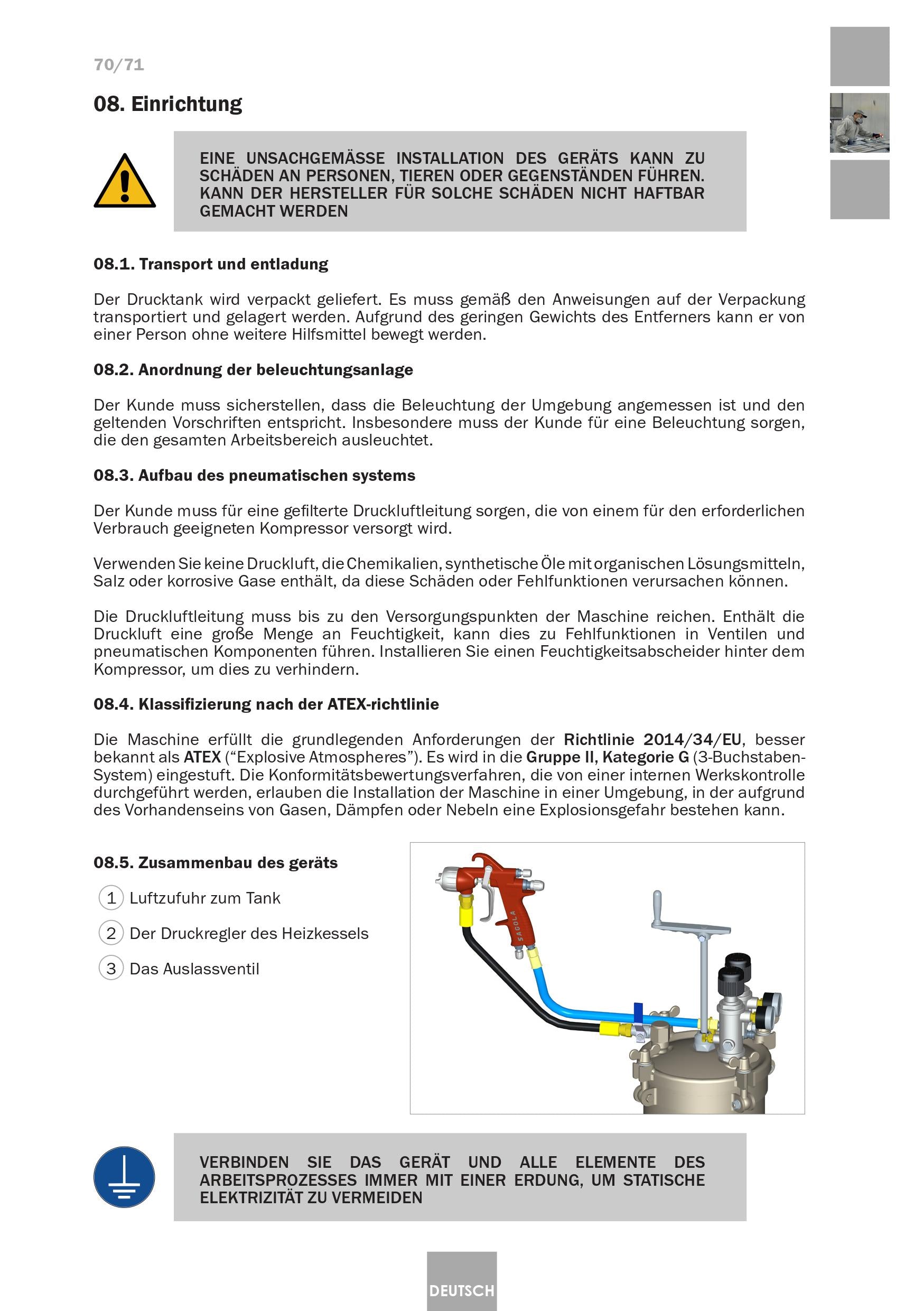 70/71

08. Einrichtung

EINE UNSACHGEMÄSSE INSTALLATION DES GERÄTS KANN ZU SCHÄDEN AN PERSONEN, TIEREN ODER GEGENSTÄNDEN FÜHREN. KANN DER HERSTELLER FÜR SOLCHE SCHÄDEN NICHT HAFTBAR GEMACHT WERDEN

08.1. Transport und entladung

Der Drucktank wird verpackt geliefert. Es muss gemäß den Anweisungen auf der Verpackung transportiert und gelagert werden. Aufgrund des geringen Gewichts des Entferners kann er von einer Person ohne weitere Hilfsmittel bewegt werden.

08.2. Anordnung der beleuchtungsanlage

Der Kunde muss sicherstellen, dass die Beleuchtung der Umgebung angemessen ist und den geltenden Vorschriften entspricht. Insbesondere muss der Kunde für eine Beleuchtung sorgen, die den gesamten Arbeitsbereich ausleuchtet.

08.3. Aufbau des pneumatischen systems

Der Kunde muss für eine gefilterte Druckluftleitung sorgen, die von einem für den erforderlichen Verbrauch geeigneten Kompressor versorgt wird.

Verwenden Sie keine Druckluft, die Chemikalien, synthetische Öle mit organischen Lösungsmitteln, Salz oder korrosive Gase enthält, da diese Schäden oder Fehlfunktionen verursachen können.

Die Druckluftleitung muss bis zu den Versorgungspunkten der Maschine reichen. Enthält die Druckluft eine große Menge an Feuchtigkeit, kann dies zu Fehlfunktionen in Ventilen und pneumatischen Komponenten führen. Installieren Sie einen Feuchtigkeitsabscheider hinter dem Kompressor, um dies zu verhindern.

08.4. Klassifizierung nach der ATEX-richtlinie

Die Maschine erfüllt die grundlegenden Anforderungen der Richtlinie 2014/34/EU, besser bekannt als ATEX (“Explosive Atmospheres”). Es wird in die Gruppe II, Kategorie G (3-Buchstaben-System) eingestuft. Die Konformitätsbewertungsverfahren, die von einer internen Werkskontrolle durchgeführt werden, erlauben die Installation der Maschine in einer Umgebung, in der aufgrund des Vorhandenseins von Gasen, Dämpfen oder Nebeln eine Explosionsgefahr bestehen kann.

08.5. Zusammenbau des geräts

1 Luftzufuhr zum Tank

2 Der Druckregler des Heizkessels

3 Das Auslassventil

SAGOLA

VERBINDEN SIE DAS GERÄT UND ALLE ELEMENTE DES ARBEITSPROZESSES IMMER MIT EINER ERDUNG, UM STATISCHE ELEKTRIZITÄT ZU VERMEIDEN

DEUTSCH