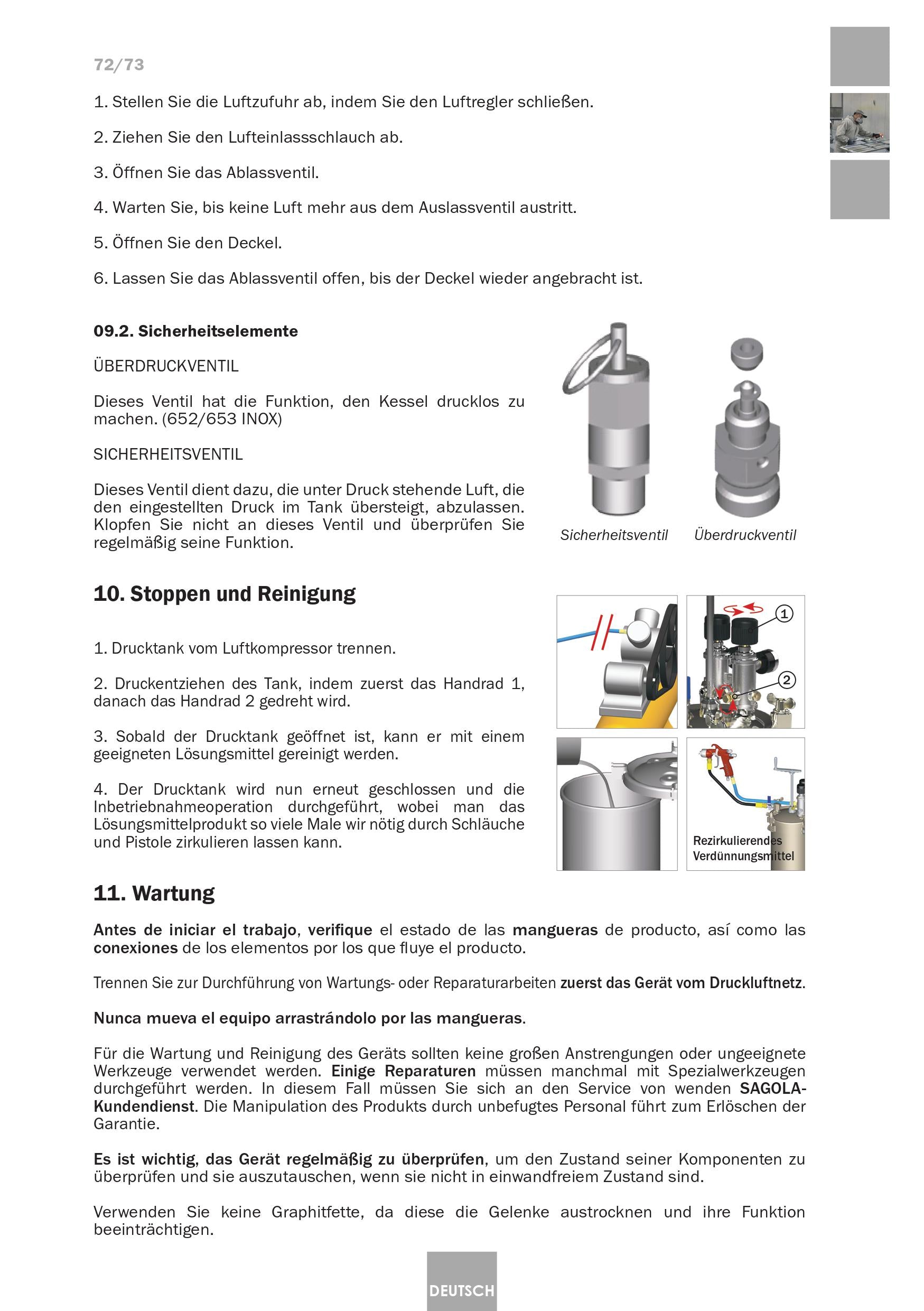 72/73

1. Stellen Sie die Luftzufuhr ab, indem Sie den Luftregler schließen.

2. Ziehen Sie den Lufteinlassschlauch ab.

3. Öffnen Sie das Ablassventil.

4. Warten Sie, bis keine Luft mehr aus dem Auslassventil austritt.

5. Öffnen Sie den Deckel.

6. Lassen Sie das Ablassventil offen, bis der Deckel wieder angebracht ist.

09.2. Sicherheitselemente

ÜBERDRUCKVENTIL

Dieses Ventil hat die Funktion, den Kessel drucklos zu machen. (652/653 INOX)

SICHERHEITSVENTIL

Dieses Ventil dient dazu, die unter Druck stehende Luft, die den eingestellten Druck im Tank übersteigt, abzulassen. Klopfen Sie nicht an dieses Ventil und überprüfen Sie regelmäßig seine Funktion.

Sicherheitsventil

Überdruckventil

10. Stoppen und Reinigung

1. Drucktank vom Luftkompressor trennen.

2. Druckentziehen des Tank, indem zuerst das Handrad 1, danach das Handrad 2 gedreht wird.

3. Sobald der Drucktank geöffnet ist, kann er mit einem geeigneten Lösungsmittel gereinigt werden.

4. Der Drucktank wird nun erneut geschlossen und die Inbetriebnahmeoperation durchgeführt, wobei man das Lösungsmittelprodukt so viele Male wir nötig durch Schläuche und Pistole zirkulieren lassen kann.

1

2

Rezirkulierendes Verdünnungsmittel

11. Wartung

Antes de iniciar el trabajo, verifique el estado de las mangueras de producto, así como las conexiones de los elementos por los que fluye el producto.

Trennen Sie zur Durchführung von Wartungs- oder Reparaturarbeiten zuerst das Gerät vom Druckluftnetz.

Nunca mueva el equipo arrastrándolo por las mangueras.

Für die Wartung und Reinigung des Geräts sollten keine großen Anstrengungen oder ungeeignete Werkzeuge verwendet werden. Einige Reparaturen müssen manchmal mit Spezialwerkzeugen durchgeführt werden. In diesem Fall müssen Sie sich an den Service von wenden SAGOLA-Kundendienst. Die Manipulation des Produkts durch unbefugtes Personal führt zum Erlöschen der Garantie.

Es ist wichtig, das Gerät regelmäßig zu überprüfen, um den Zustand seiner Komponenten zu überprüfen und sie auszutauschen, wenn sie nicht in einwandfreiem Zustand sind.

Verwenden Sie keine Graphitfette, da diese die Gelenke austrocknen und ihre Funktion beeinträchtigen.

DEUTSCH