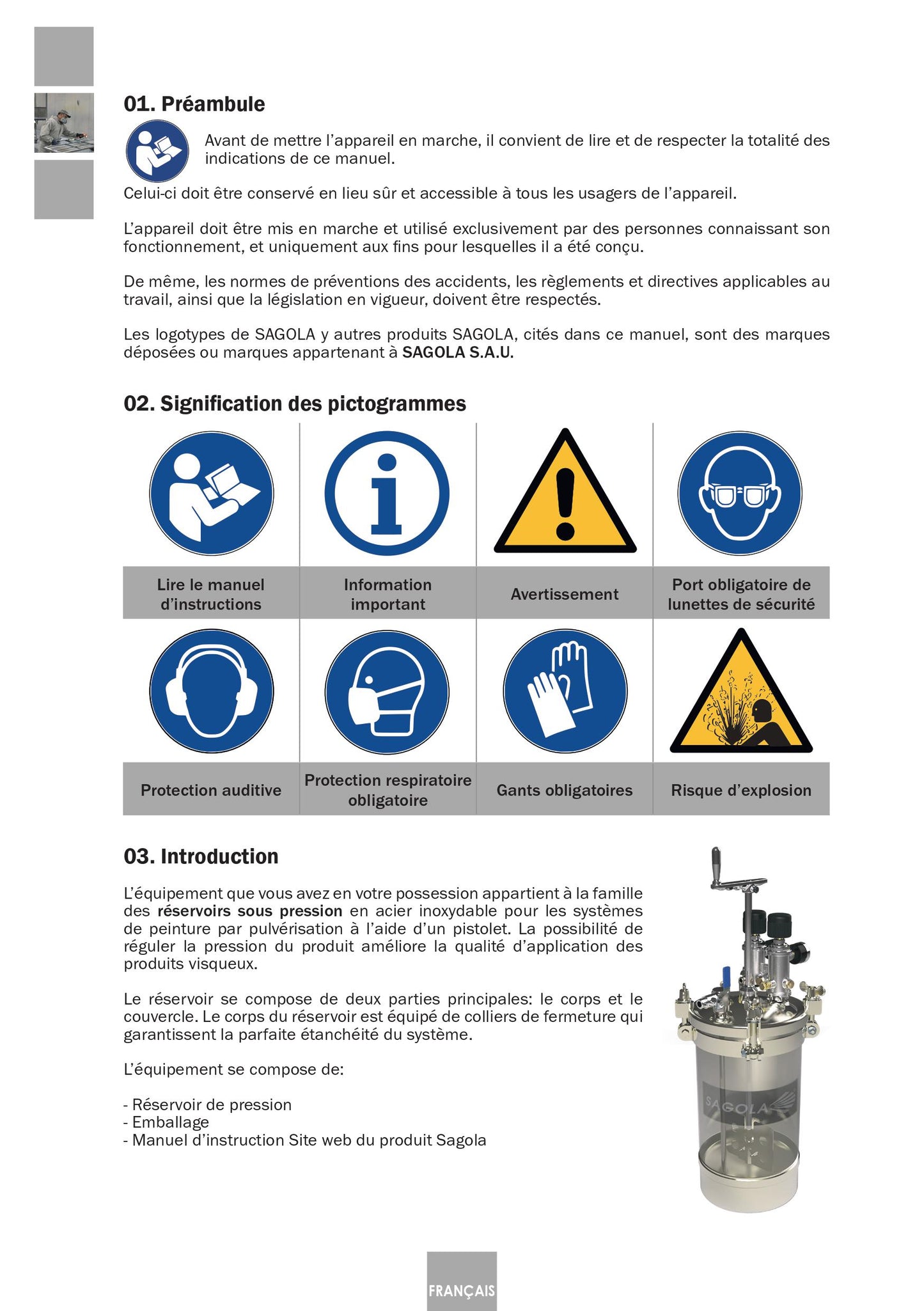 01. Préambule

Avant de mettre l'appareil en marche, il convient de lire et de respecter la totalité des indications de ce manuel.

Celui-ci doit être conservé en lieu sûr et accessible à tous les usagers de l'appareil.

L'appareil doit être mis en marche et utilisé exclusivement par des personnes connaissant son fonctionnement, et uniquement aux fins pour lesquelles il a été conçu.

De même, les normes de préventions des accidents, les règlements et directives applicables au travail, ainsi que la législation en vigueur, doivent être respectés.

Les logotypes de SAGOLA y autres produits SAGOLA, cités dans ce manuel, sont des marques déposées ou marques appartenant à SAGOLA S.A.U.

02. Signification des pictogrammes

| Lire le manuel d'instructions | Information important | Avertissement | Port obligatoire de lunettes de sécurité |
|---|---|---|---|
| Protection auditive | Protection respiratoire obligatoire | Gants obligatoires | Risque d'explosion |

03. Introduction

L'équipement que vous avez en votre possession appartient à la famille des réservoirs sous pression en acier inoxydable pour les systèmes de peinture par pulvérisation à l'aide d'un pistolet. La possibilité de réguler la pression du produit améliore la qualité d'application des produits visqueux.

Le réservoir se compose de deux parties principales: le corps et le couvercle. Le corps du réservoir est équipé de colliers de fermeture qui garantissent la parfaite étanchéité du système.

L'équipement se compose de:

- Réservoir de pression
- Emballage
- Manuel d'instruction Site web du produit Sagola

SAGOLA

FRANÇAIS