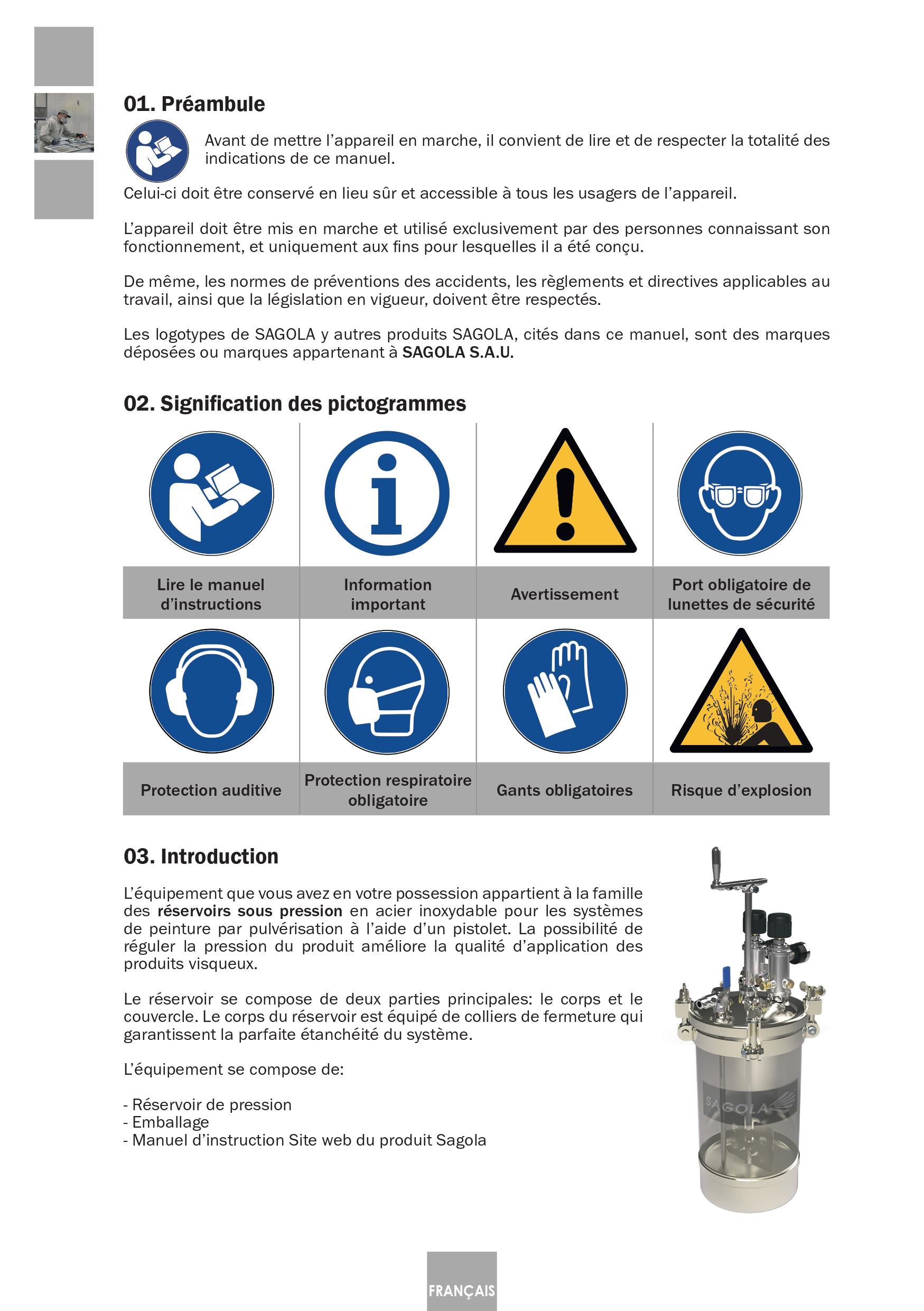 01. Préambule

Avant de mettre l'appareil en marche, il convient de lire et de respecter la totalité des indications de ce manuel.

Celui-ci doit être conservé en lieu sûr et accessible à tous les usagers de l'appareil.

L'appareil doit être mis en marche et utilisé exclusivement par des personnes connaissant son fonctionnement, et uniquement aux fins pour lesquelles il a été conçu.

De même, les normes de préventions des accidents, les règlements et directives applicables au travail, ainsi que la législation en vigueur, doivent être respectés.

Les logotypes de SAGOLA y autres produits SAGOLA, cités dans ce manuel, sont des marques déposées ou marques appartenant à SAGOLA S.A.U.

02. Signification des pictogrammes

| Lire le manuel d'instructions | Information important | Avertissement | Port obligatoire de lunettes de sécurité |
|---|---|---|---|
| Protection auditive | Protection respiratoire obligatoire | Gants obligatoires | Risque d'explosion |

03. Introduction

L'équipement que vous avez en votre possession appartient à la famille des réservoirs sous pression en acier inoxydable pour les systèmes de peinture par pulvérisation à l'aide d'un pistolet. La possibilité de réguler la pression du produit améliore la qualité d'application des produits visqueux.

Le réservoir se compose de deux parties principales: le corps et le couvercle. Le corps du réservoir est équipé de colliers de fermeture qui garantissent la parfaite étanchéité du système.

L'équipement se compose de:

- Réservoir de pression
- Emballage
- Manuel d'instruction Site web du produit Sagola

SAGOLA

FRANÇAIS