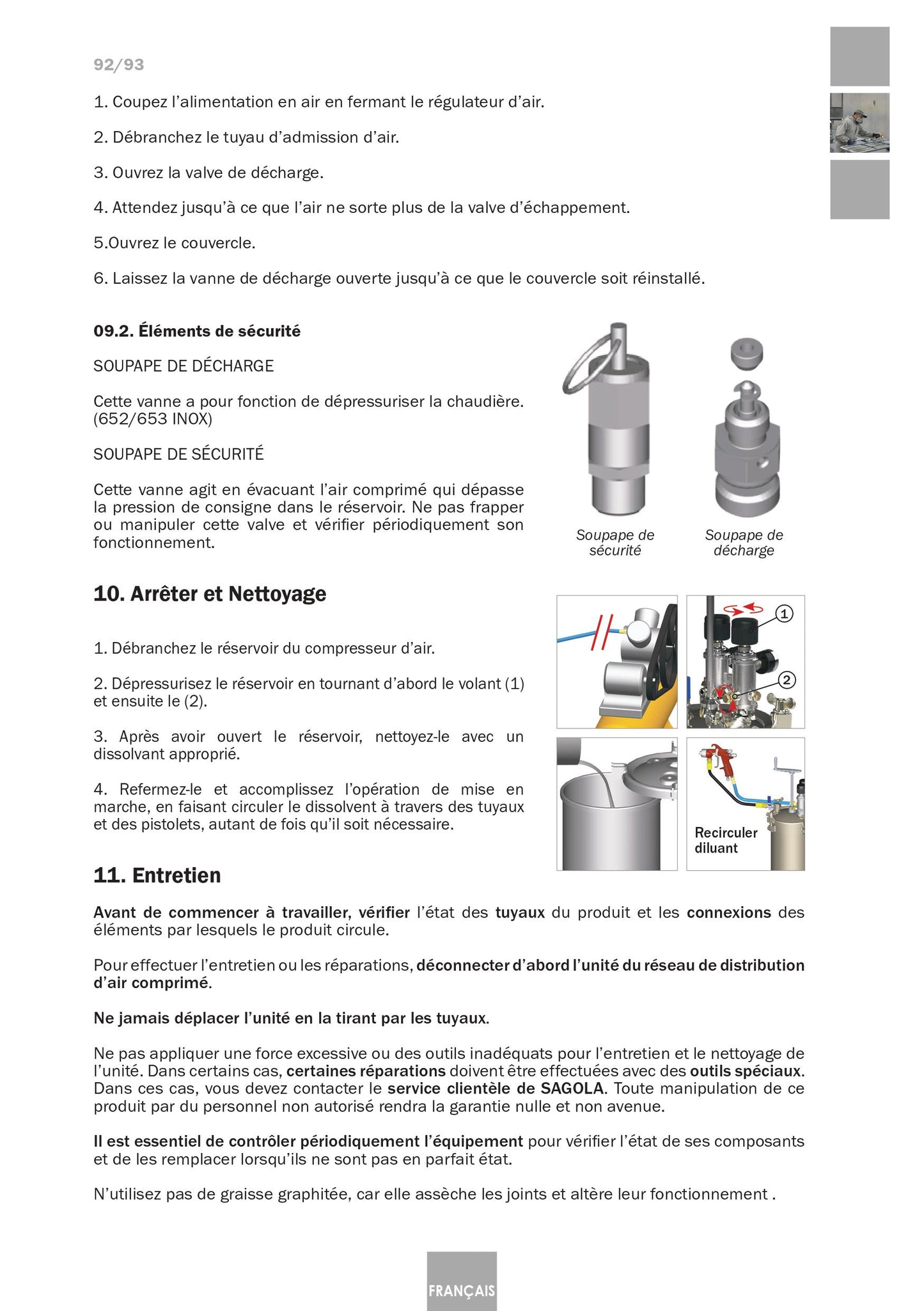 92/93

1. Coupez l'alimentation en air en fermant le régulateur d'air.

2. Débranchez le tuyau d'admission d'air.

3. Ouvrez la valve de décharge.

4. Attendez jusqu'à ce que l'air ne sorte plus de la valve d'échappement.

5.Ouvrez le couvercle.

6. Laissez la vanne de décharge ouverte jusqu'à ce que le couvercle soit réinstallé.

09.2. Éléments de sécurité

SOUPAPE DE DÉCHARGE

Cette vanne a pour fonction de dépressuriser la chaudière. (652/653 INOX)

SOUPAPE DE SÉCURITÉ

Cette vanne agit en évacuant l'air comprimé qui dépasse la pression de consigne dans le réservoir. Ne pas frapper ou manipuler cette valve et vérifier périodiquement son fonctionnement.

Soupape de sécurité

Soupape de décharge

10. Arrêter et Nettoyage

1. Débranchez le réservoir du compresseur d'air.

2. Dépressurisez le réservoir en tournant d'abord le volant (1) et ensuite le (2).

3. Après avoir ouvert le réservoir, nettoyez-le avec un dissolvant approprié.

4. Refermez-le et accomplissez l'opération de mise en marche, en faisant circuler le dissolvent à travers des tuyaux et des pistolets, autant de fois qu'il soit nécessaire.

1

2

Recirculer diluant

11. Entretien

Avant de commencer à travailler, vérifier l'état des tuyaux du produit et les connexions des éléments par lesquels le produit circule.

Pour effectuer l'entretien ou les réparations, déconnecter d'abord l'unité du réseau de distribution d'air comprimé.

Ne jamais déplacer l'unité en la tirant par les tuyaux.

Ne pas appliquer une force excessive ou des outils inadéquats pour l'entretien et le nettoyage de l'unité. Dans certains cas, certaines réparations doivent être effectuées avec des outils spéciaux. Dans ces cas, vous devez contacter le service clientèle de SAGOLA. Toute manipulation de ce produit par du personnel non autorisé rendra la garantie nulle et non avenue.

Il est essentiel de contrôler périodiquement l'équipement pour vérifier l'état de ses composants et de les remplacer lorsqu'ils ne sont pas en parfait état.

N'utilisez pas de graisse graphitée, car elle assèche les joints et altère leur fonctionnement .

FRANÇAIS